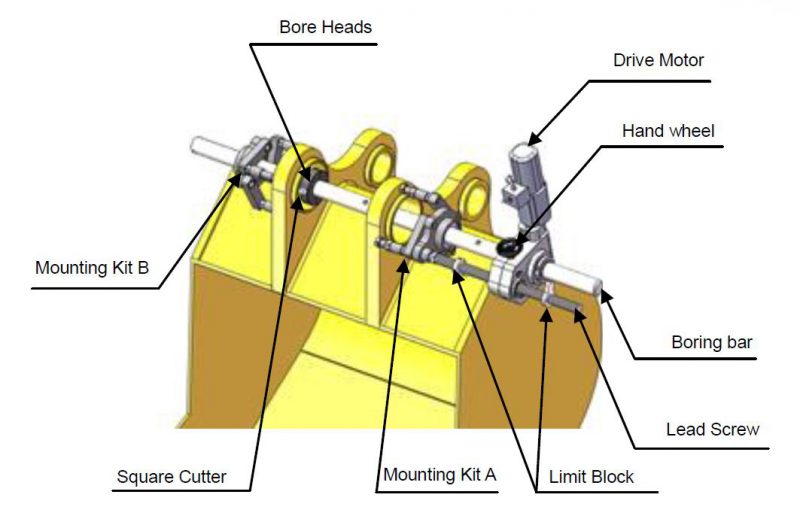 Bore Heads
Drive Motor
Hand wheel
Mounting Kit B
Boring bar
Lead Screw
Square Cutter
Mounting Kit A
Limit Block